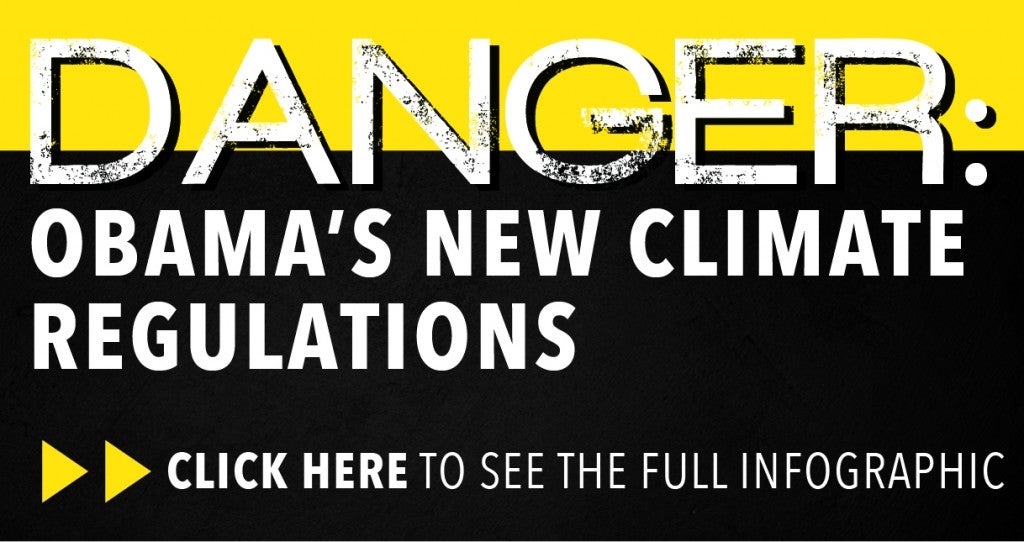 DANGER:
OBAMA'S NEW CLIMATE REGULATIONS

CLICK HERE TO SEE THE FULL INFOGRAPHIC