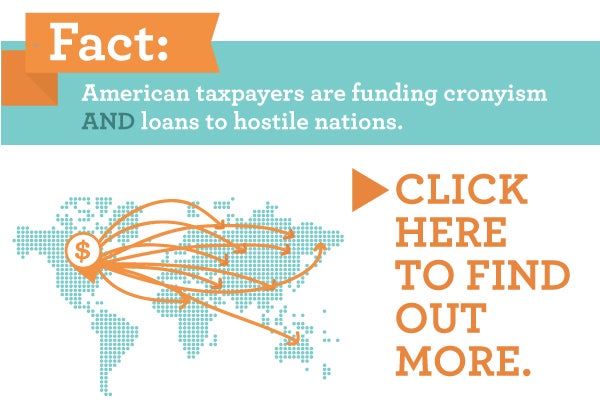 Fact:
American taxpayers are funding cronyism AND loans to hostile nations.

$

CLICK HERE TO FIND OUT MORE.