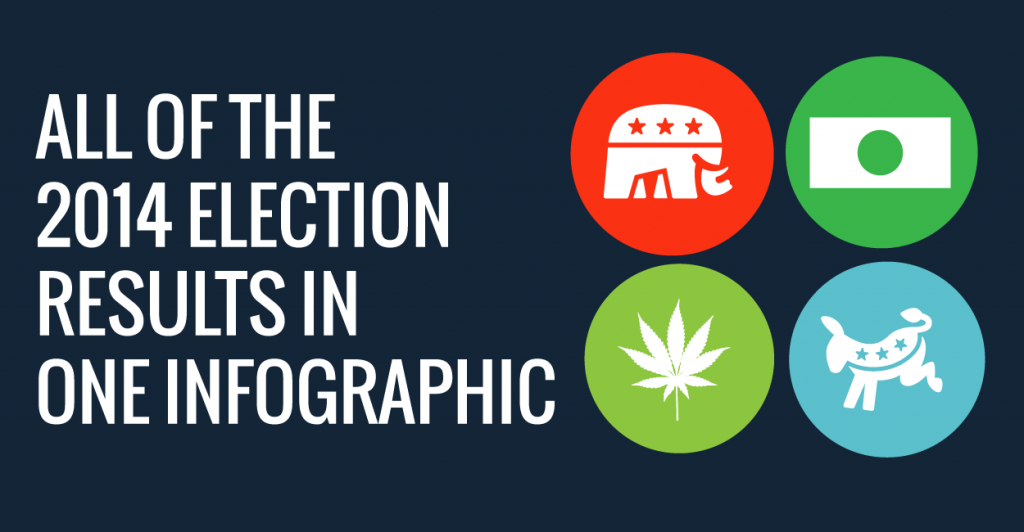 ALL OF THE 2014 ELECTION RESULTS IN ONE INFOGRAPHIC