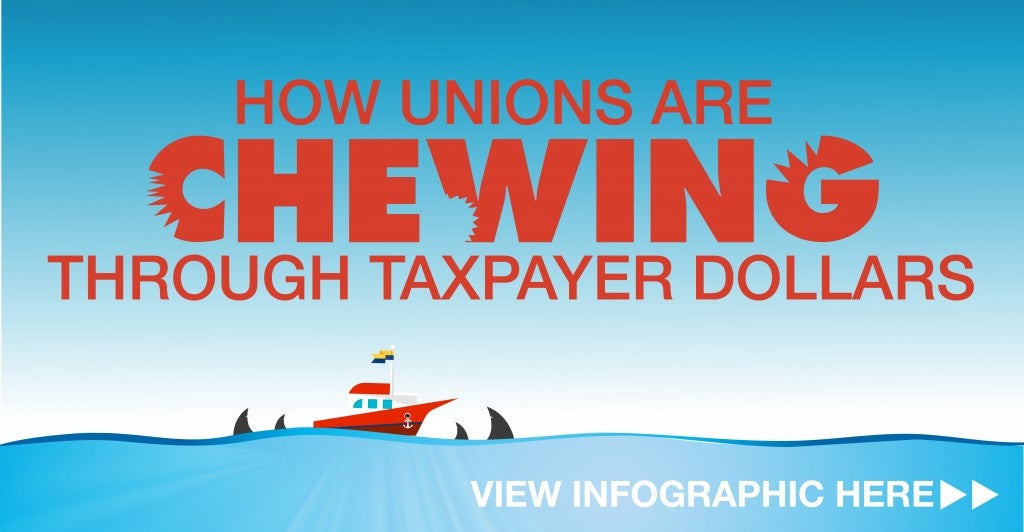 HOW UNIONS ARE
CHEWING
THROUGH TAXPAYER DOLLARS

VIEW INFOGRAPHIC HERE