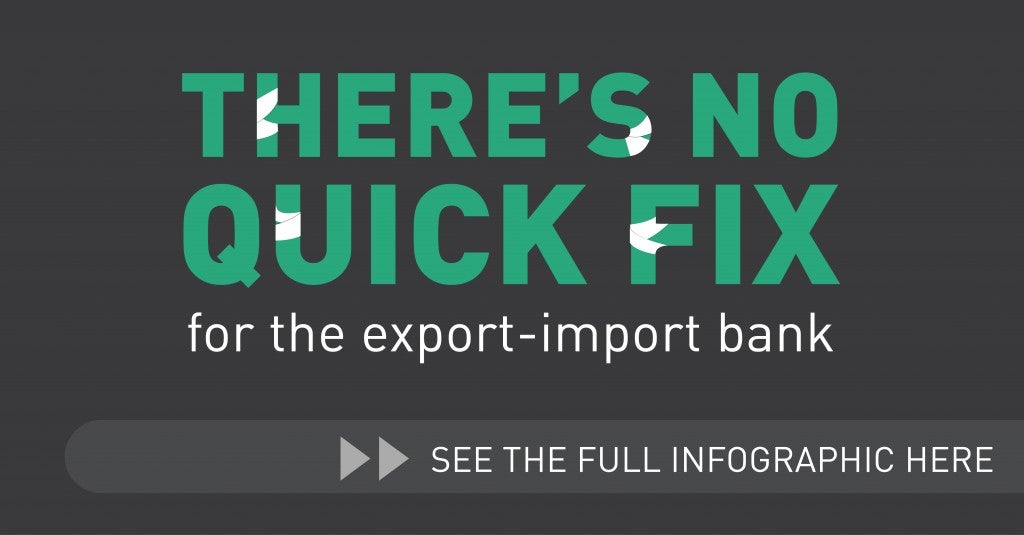 THERE'S NO QUICK FIX
for the export-import bank

SEE THE FULL INFOGRAPHIC HERE