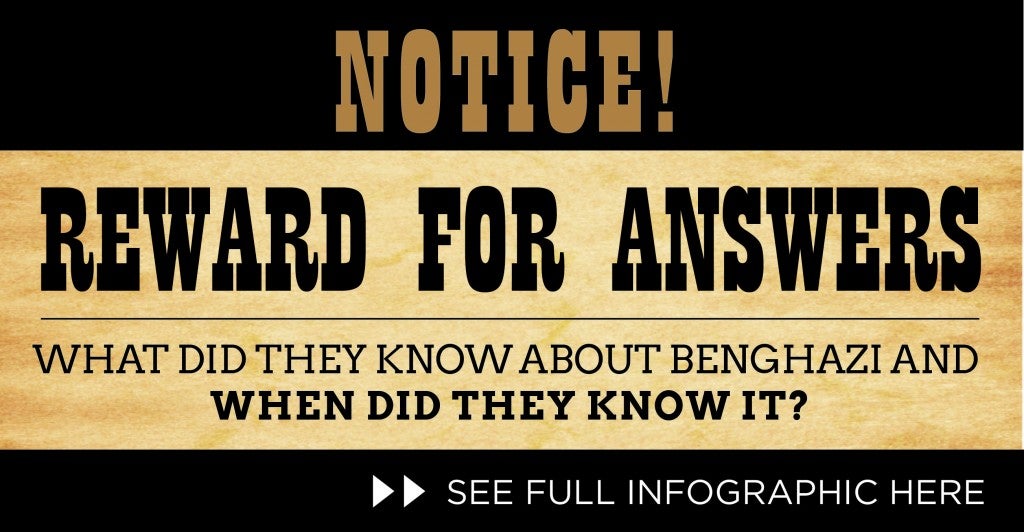 NOTICE!

REWARD FOR ANSWERS

WHAT DID THEY KNOW ABOUT BENGHAZI AND WHEN DID THEY KNOW IT?

SEE FULL INFOGRAPHIC HERE