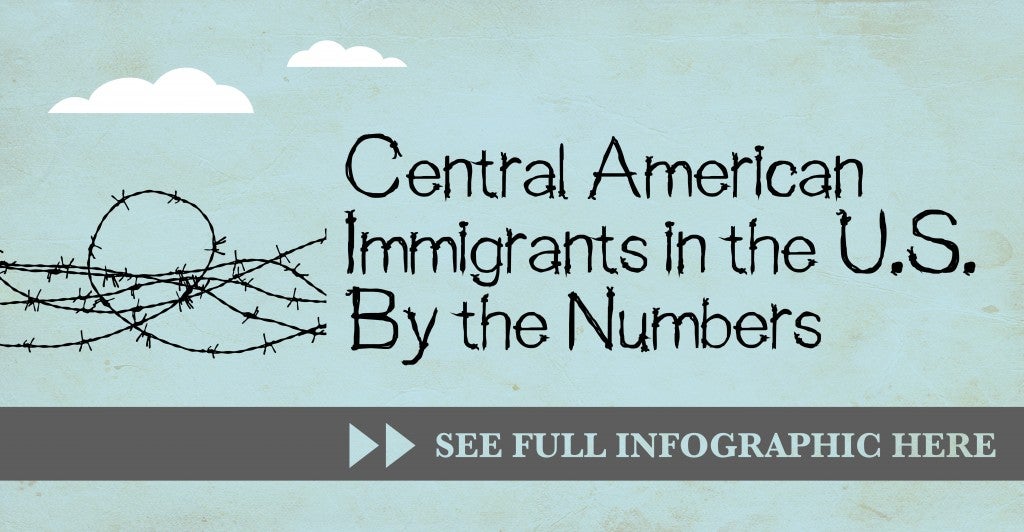 Central American Immigrants in the U.S. By the Numbers

SEE FULL INFOGRAPHIC HERE